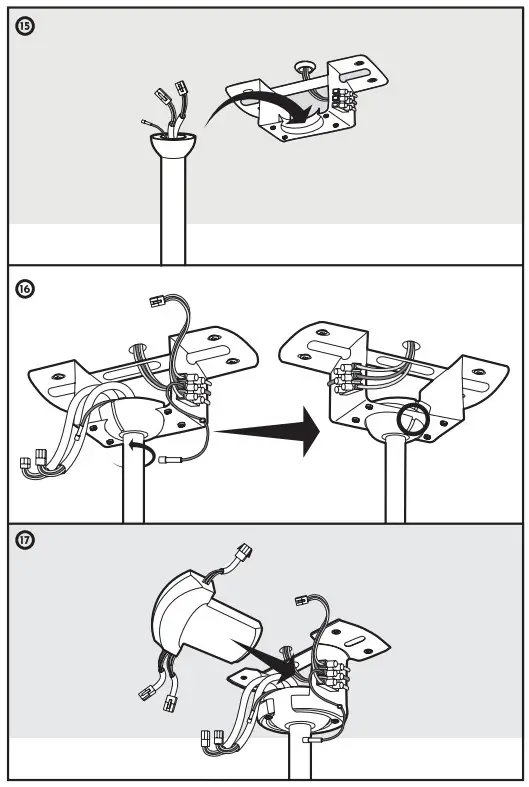 15

16

17