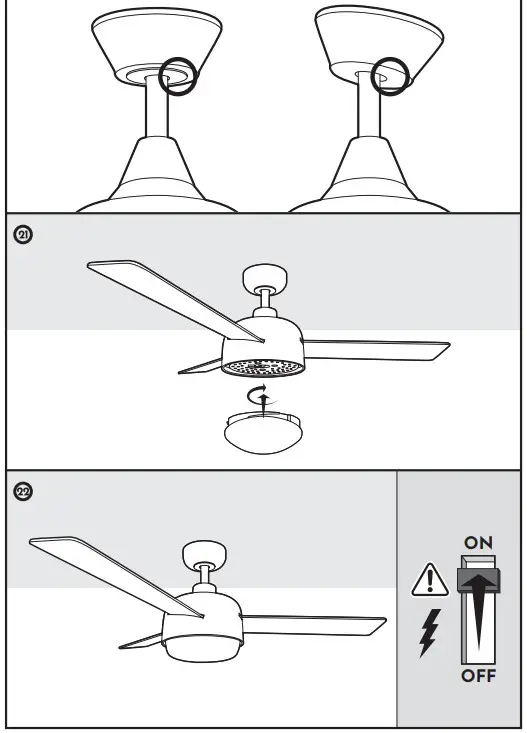 21

22

ON

OFF