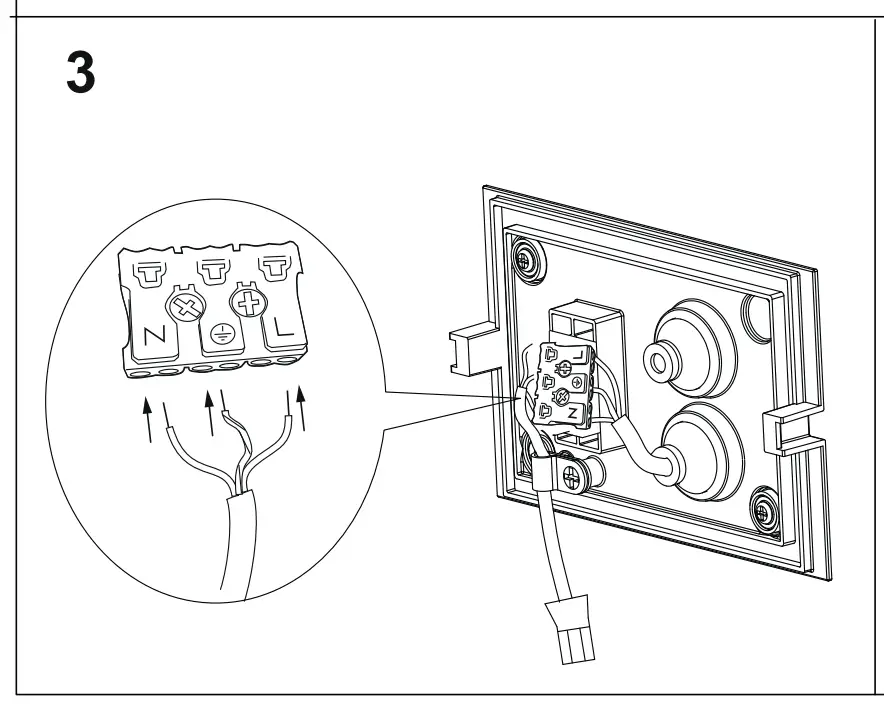 3

N L

L N