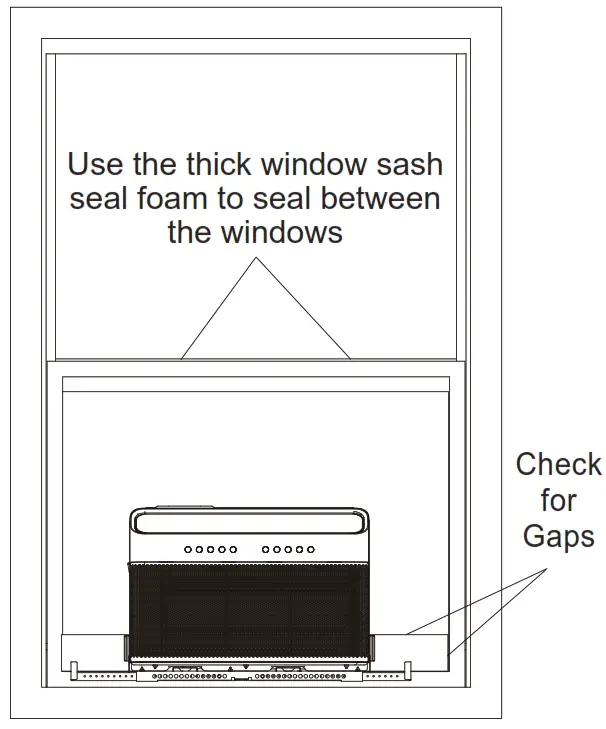 Use the thick window sash seal foam to seal between the windows

Check for Gaps