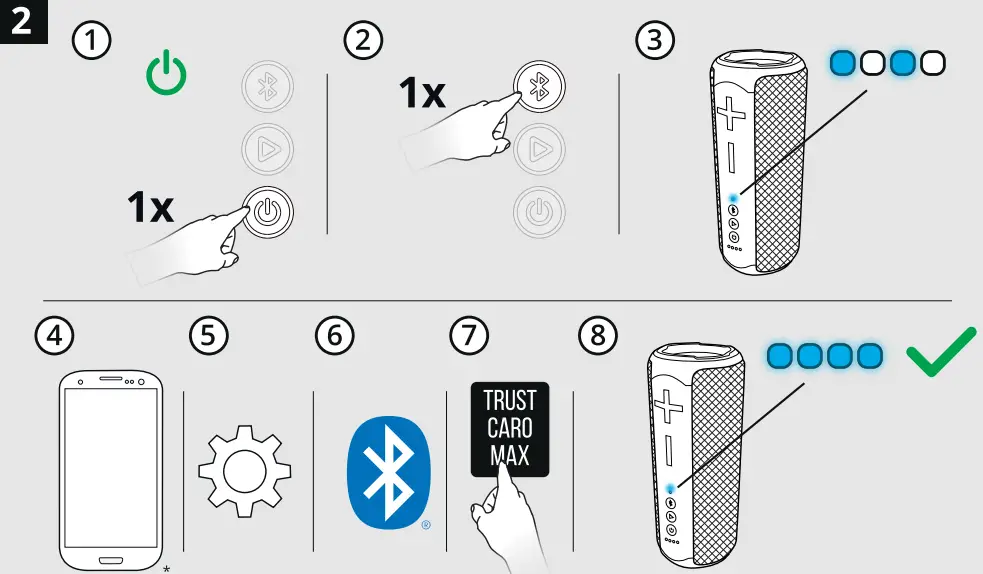 2

1

1x

2

1x

3

4

*

5

6

®

7

TRUST CARO MAX

8