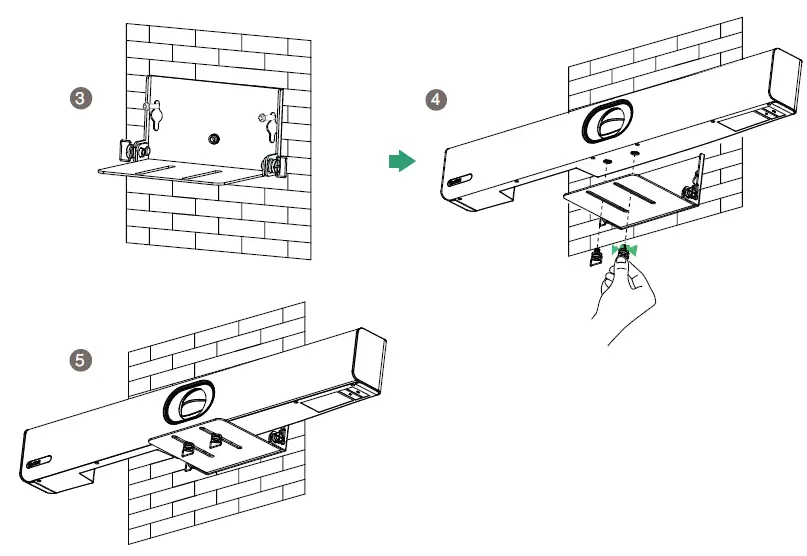 3

4

5