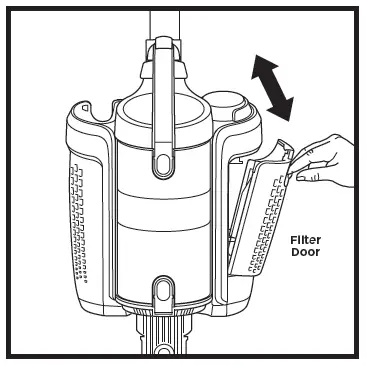 Filter Door