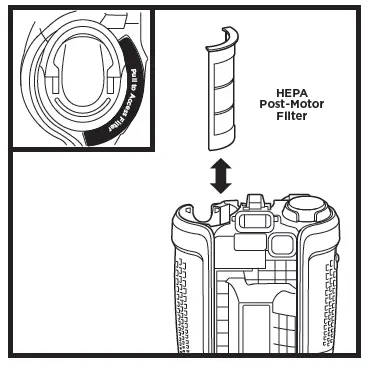 Pull to Access Filter

HEPA
Post-Motor
Filter