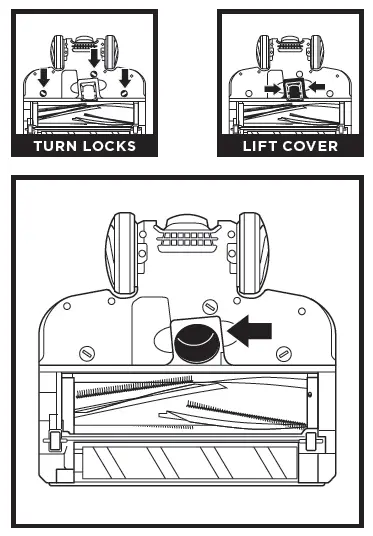 TURN LOCKS

LIFT COVER