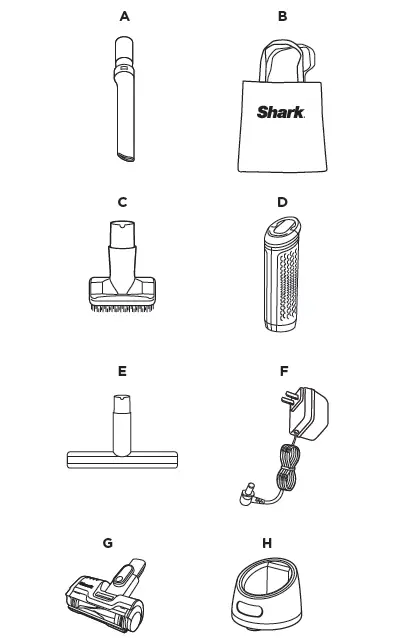 A

B

Shark

C

D

E

F

G

H