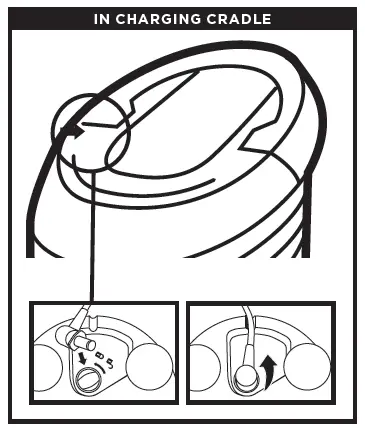 IN CHARGING CRADLE