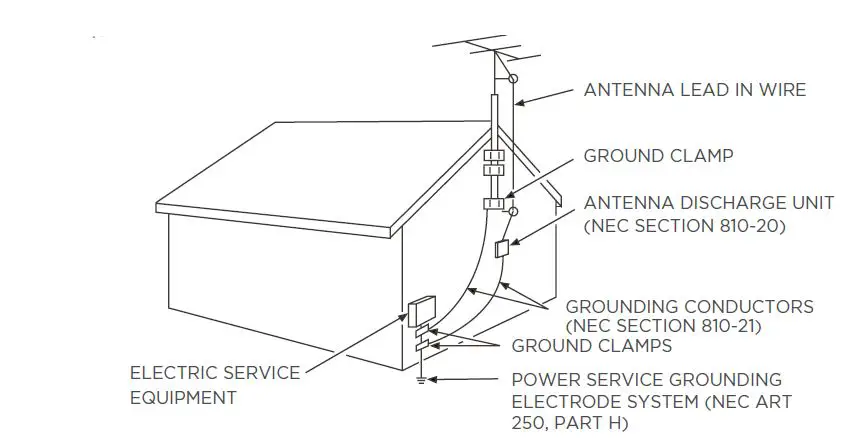 ANTENNA LEAD IN WIRE

GROUND CLAMP

ANTENNA DISCHARGE UNIT (NEC SECTION 810-20)

GROUNDING CONDUCTORS (NEC SECTION 810-21)

GROUND CLAMPS

ELECTRIC SERVICE EQUIPMENT

POWER SERVICE GROUNDING ELECTRODE SYSTEM (NEC ART 250, PART H)