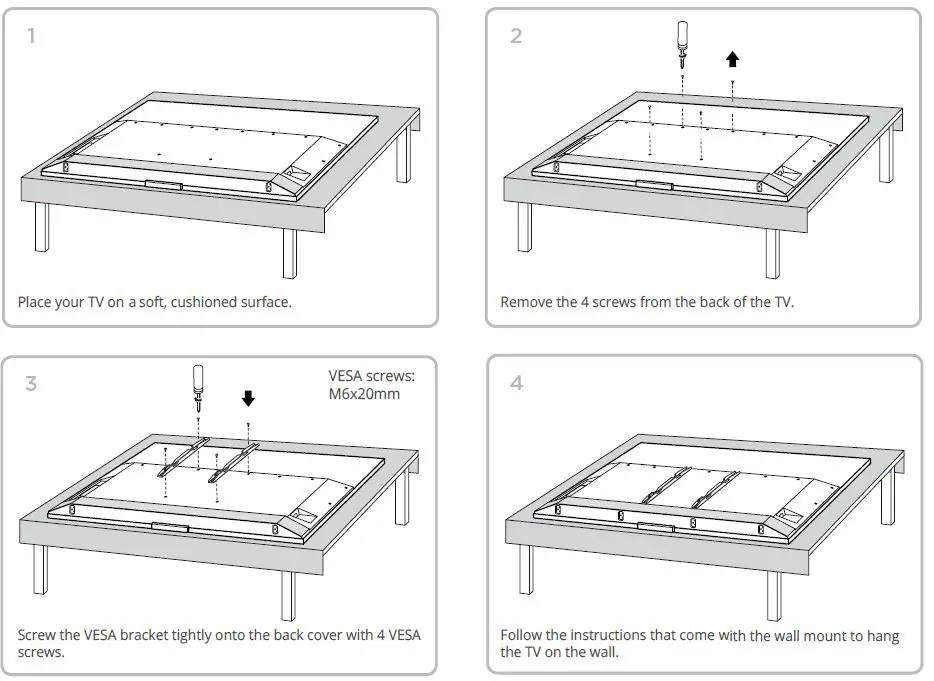 1

Place your TV on a soft, cushioned surface.

2

Remove the 4 screws from the back of the TV.

3

VESA screws: M6x20mm

Screw the VESA bracket tightly onto the back cover with 4 VESA screws.

4

Follow the instructions that come with the wall mount to hang the TV on the wall.