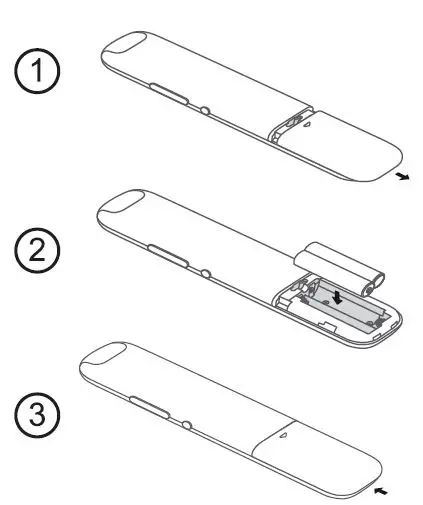 1

2

3