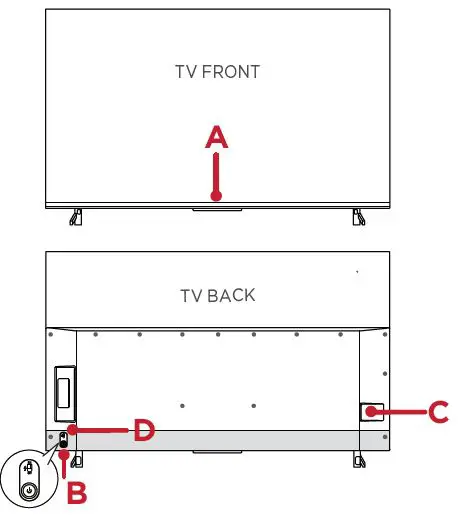 TV FRONT

A

TV BACK

C

D

B