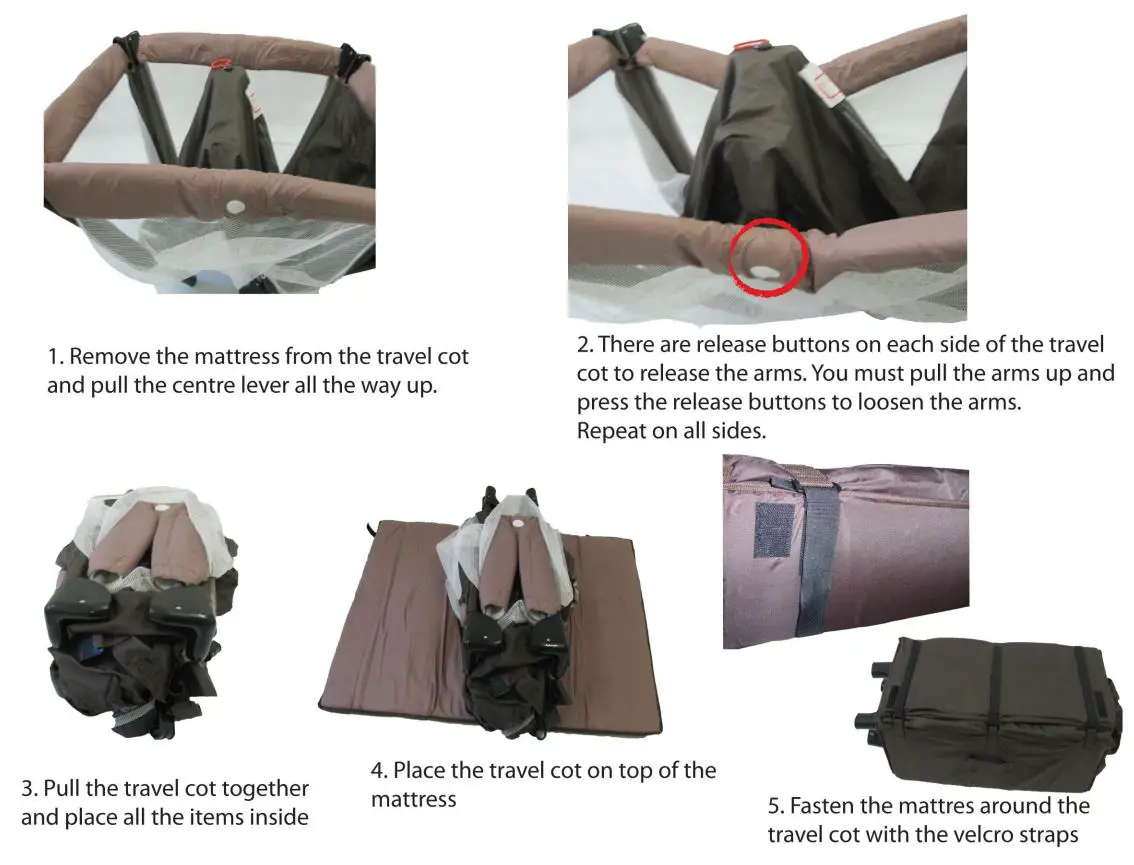 1. Remove the mattress from the travel cot and pull the centre lever all the way up.

2. There are release buttons on each side of the travel cot to release the arms. You must pull the arms up and press the release buttons to loosen the arms.
Repeat on all sides.

3. Pull the travel cot together and place all the items inside

4. Place the travel cot on top of the mattress

5. Fasten the mattres around the travel cot with the velcro straps