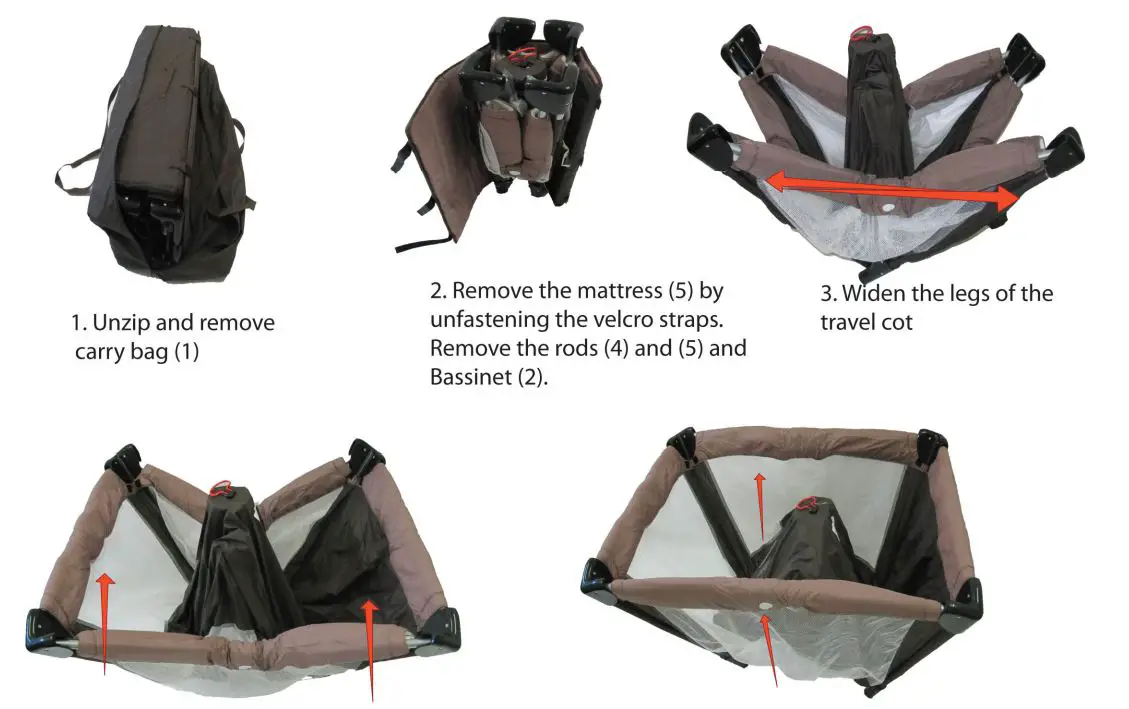 1. Unzip and remove carry bag (1)

2. Remove the mattress (5) by unfastening the velcro straps. Remove the rods (4) and (5) and Bassinet (2).

3. Widen the legs of the travel cot