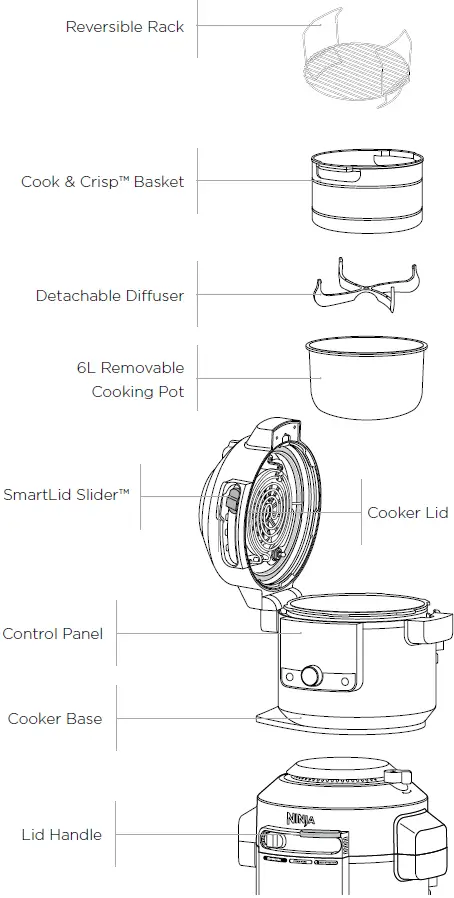 Reversible Rack

Cook & Crisp™ Basket

Detachable Diffuser

6L Removable Cooking Pot

SmartLid Slider™

Cooker Lid

Control Panel

Cooker Base

Lid Handle

NINJA