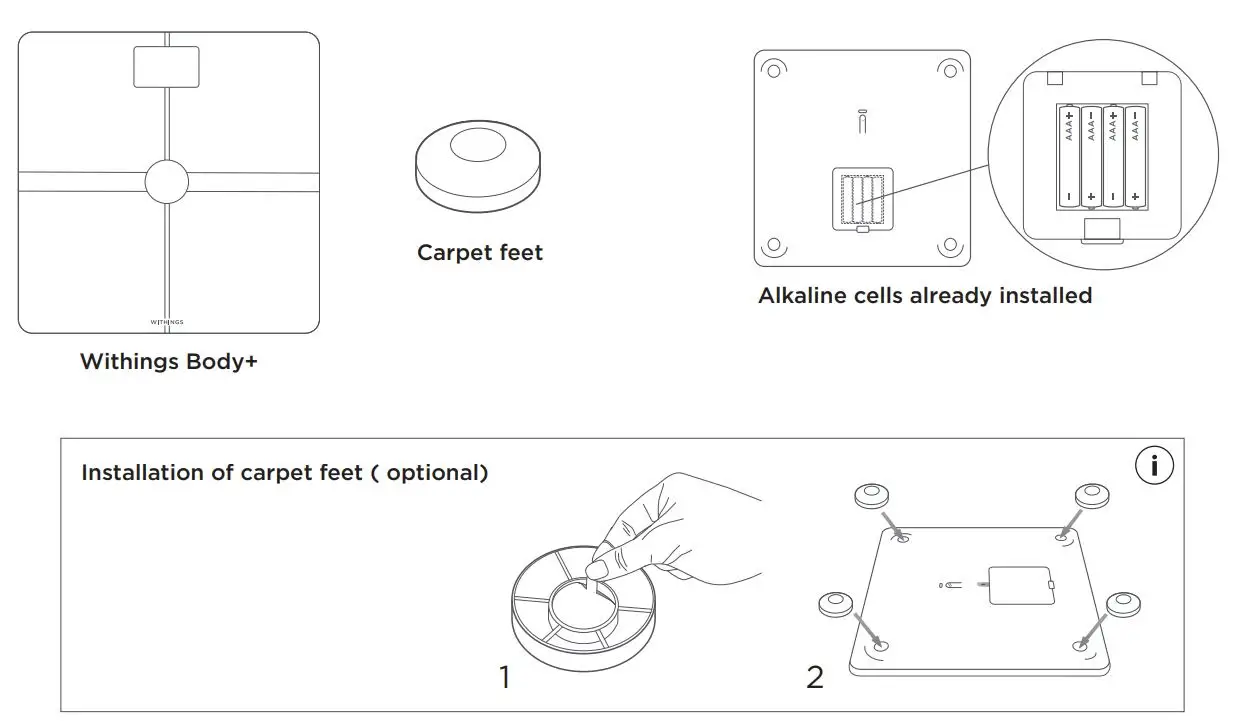 WITHINGS

Withings Body+

Carpet feet

AAA + − AAA − + AAA + − AAA − +

Alkaline cells already installed

Installation of carpet feet ( optional)

i

1

2