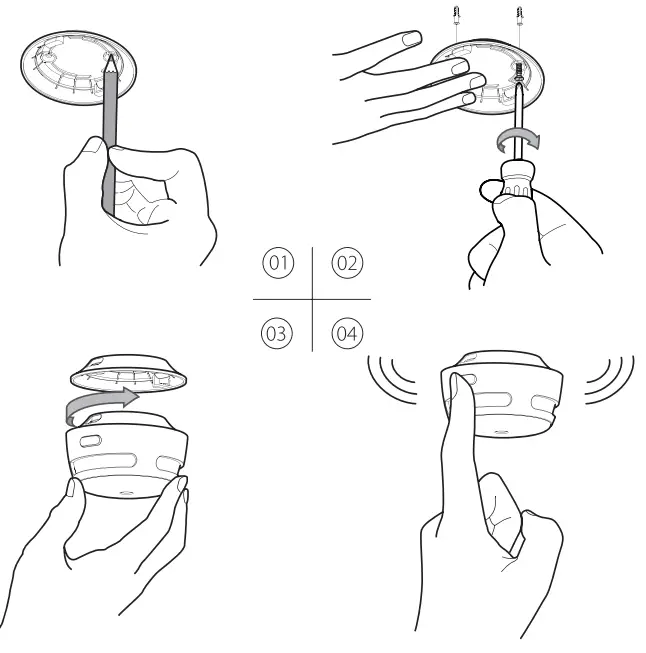 01
02
03
04