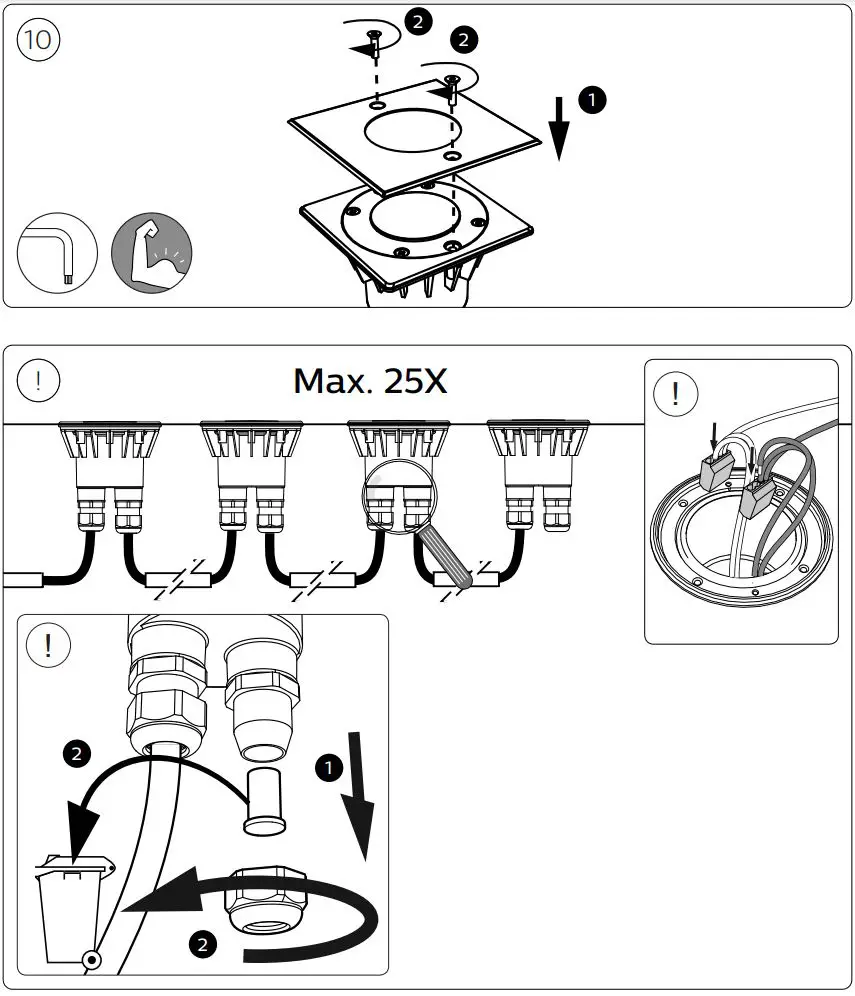 10

2

2

1

!

Max. 25X

!

!

2

1

2