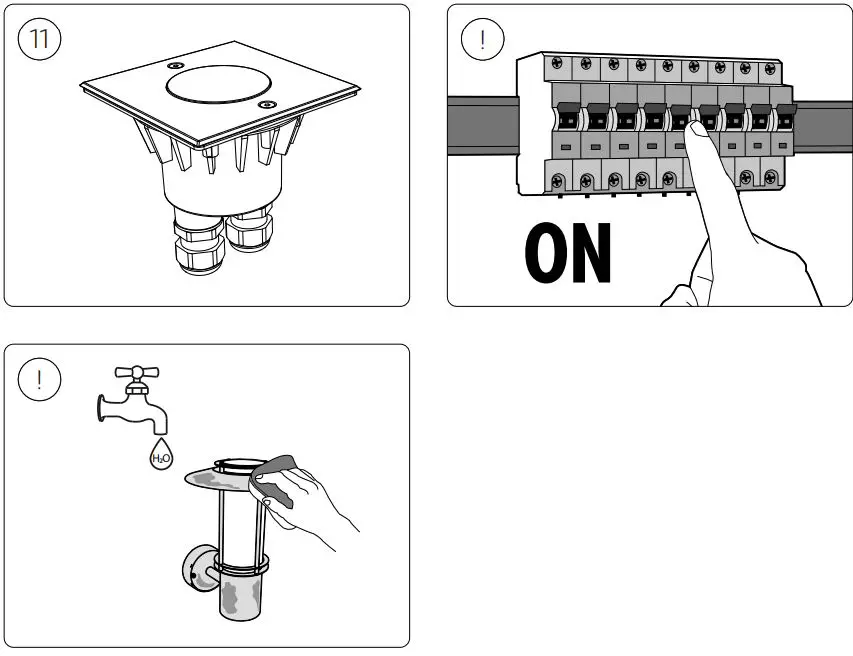 11

!

ON

!

$H_2O$