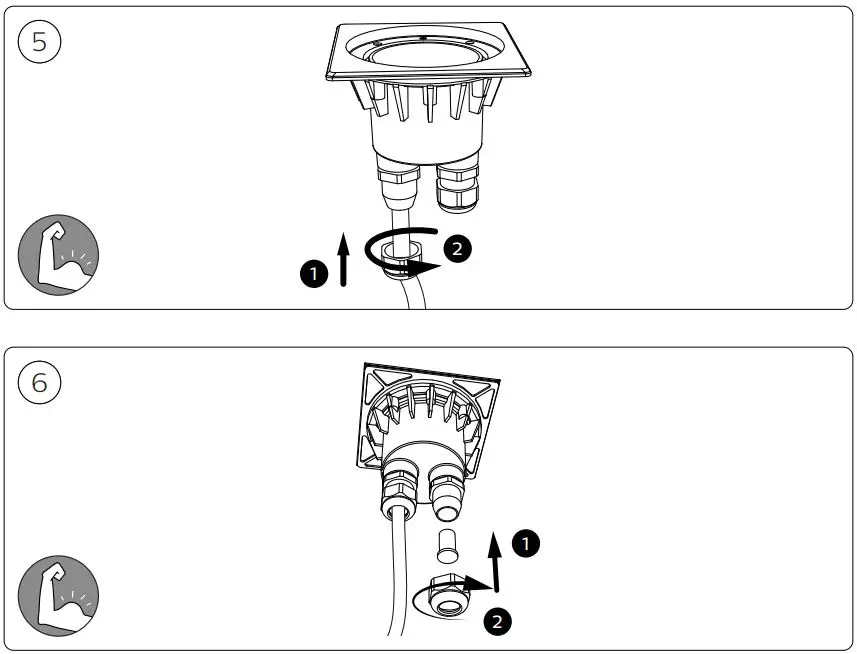 5

1
2

6

1
2