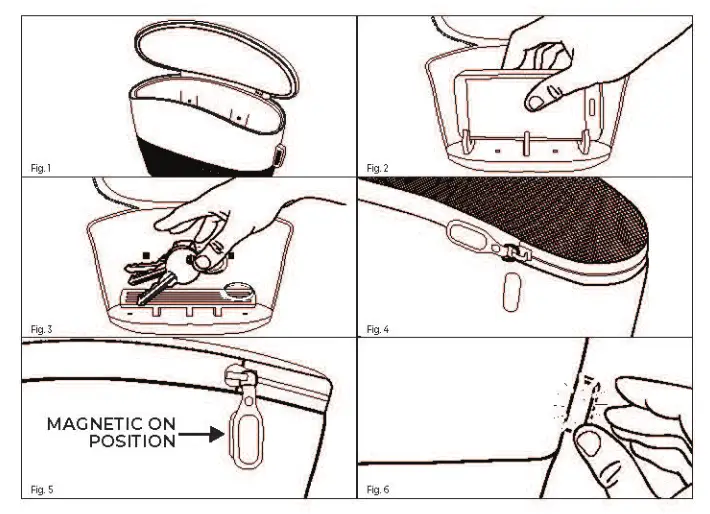 Fig. 1

Fig. 2

Fig. 3

Fig. 4

MAGNETIC ON POSITION

Fig. 5

Fig. 6