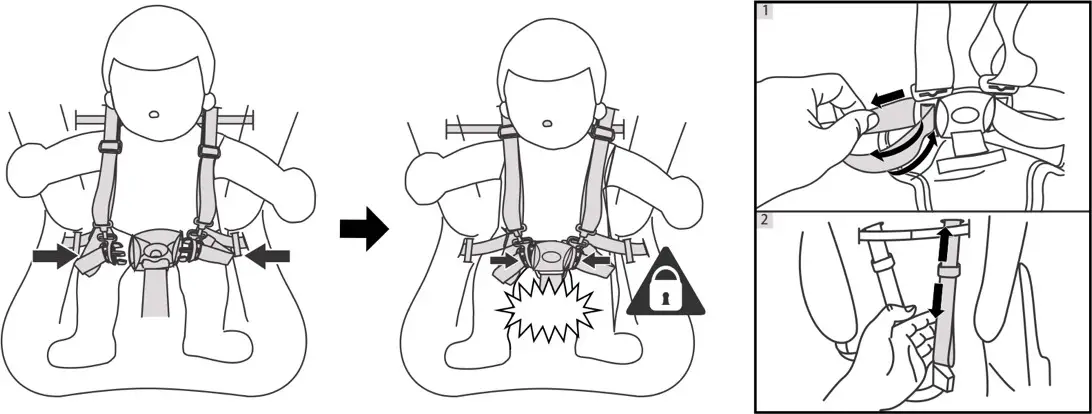 1
2