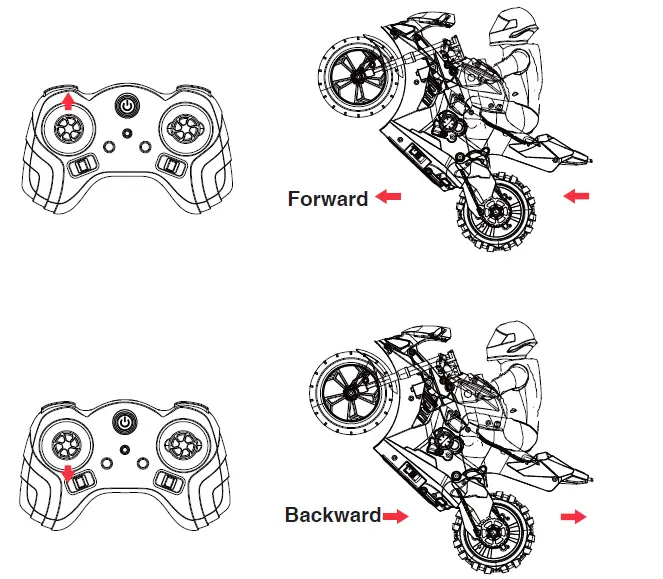 Forward

Backward