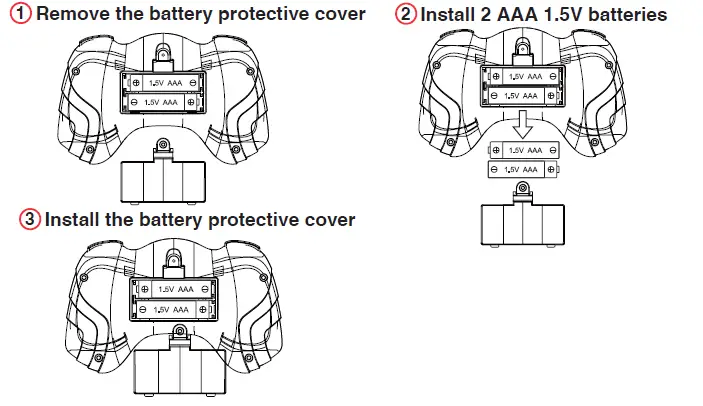 ① Remove the battery protective cover

⊕ 1.5V AAA ⊖
⊖ 1.5V AAA ⊕

② Install 2 AAA 1.5V batteries

⊕ 1.5V AAA ⊖
⊖ 1.5V AAA ⊕
⊕ 1.5V AAA ⊖
⊖ 1.5V AAA ⊕

③ Install the battery protective cover

⊕ 1.5V AAA ⊖
⊖ 1.5V AAA ⊕