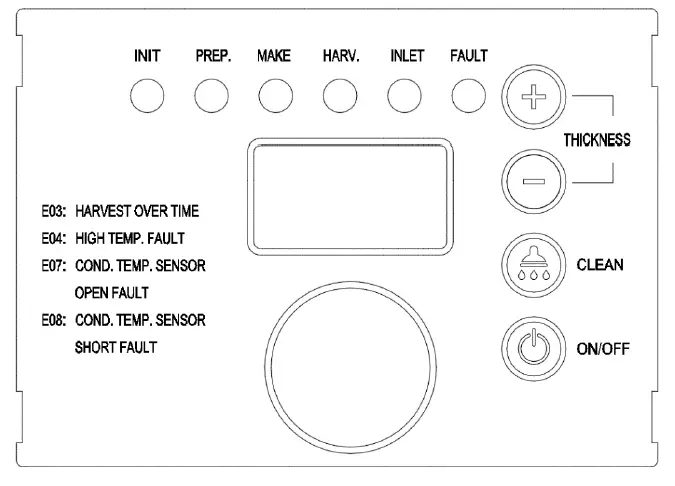 INIT PREP. MAKE HARV. INLET FAULT

+

THICKNESS

−

E03: HARVEST OVER TIME
E04: HIGH TEMP. FAULT
E07: COND. TEMP. SENSOR OPEN FAULT
E08: COND. TEMP. SENSOR SHORT FAULT

CLEAN

ON/OFF