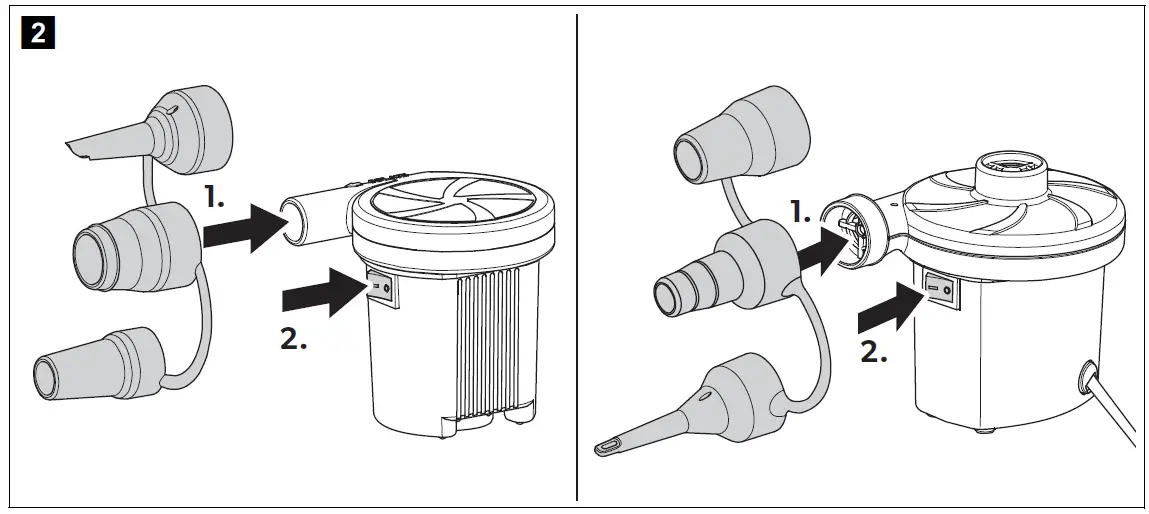 2

1.

2.

1.

2.