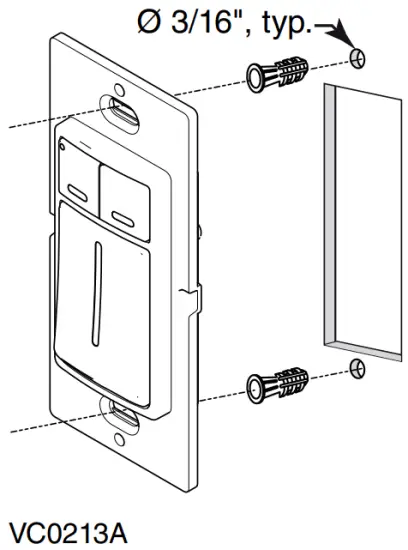 Ø 3/16", typ.

VC0213A