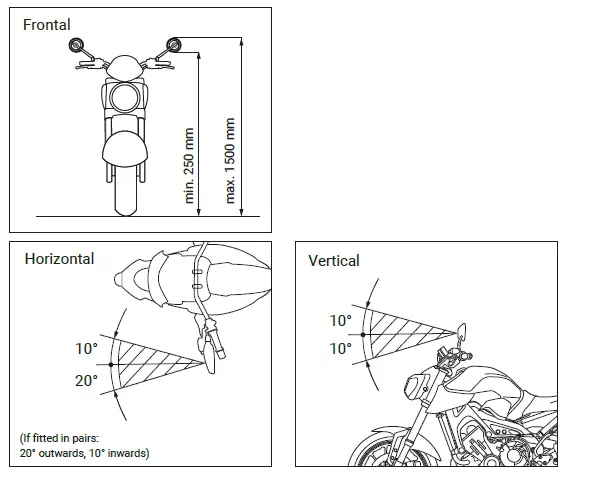 Frontal

min. 250 mm

max. 1500 mm

Horizontal

10°

20°

(If fitted in pairs:
20° outwards, 10° inwards)

Vertical

10°

10°