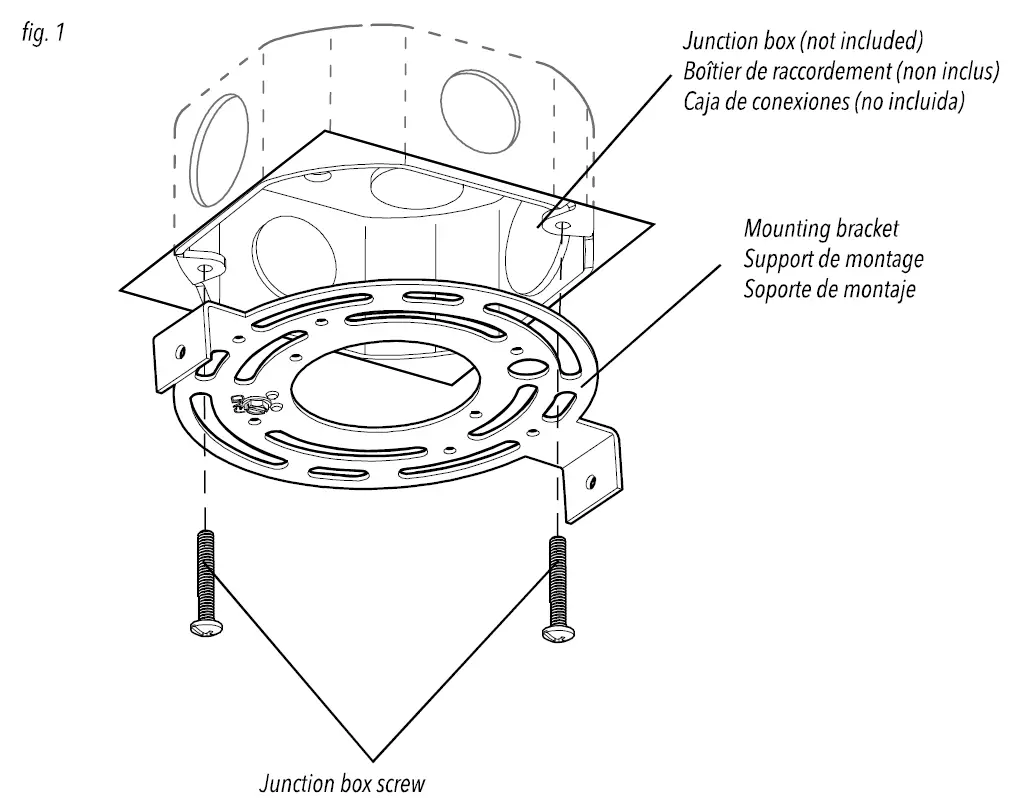 fig. 1

Junction box (not included)
Boîtier de raccordement (non inclus)
Caja de conexiones (no incluida)

Mounting bracket
Support de montage
Soporte de montaje

Junction box screw