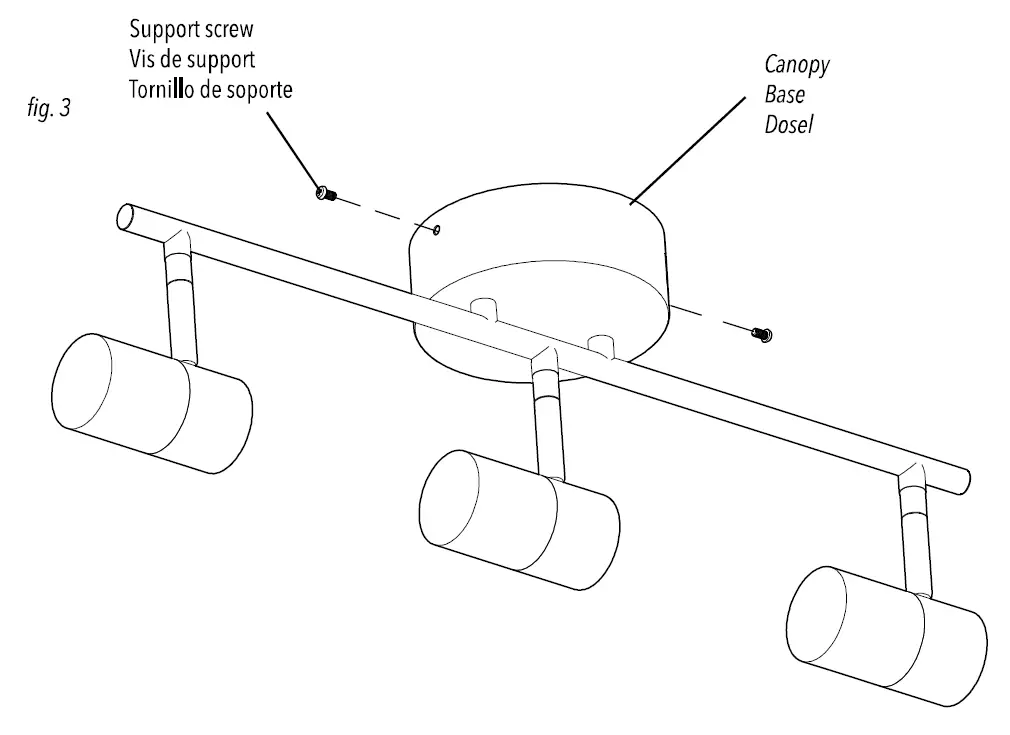 fig. 3

Support screw
Vis de support
Tornillo de soporte

Canopy
Base
Dosel