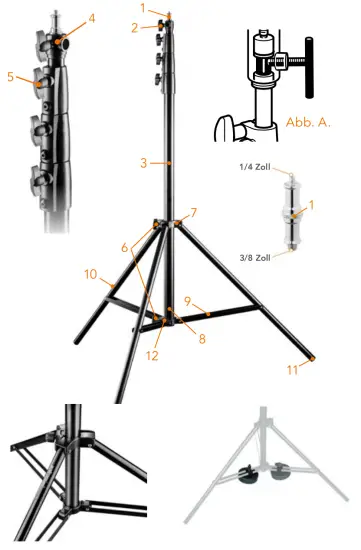 4
5
1
2
3
Abb. A.
1/4 Zoll
1
3/8 Zoll
7
6
10
9
8
12
11