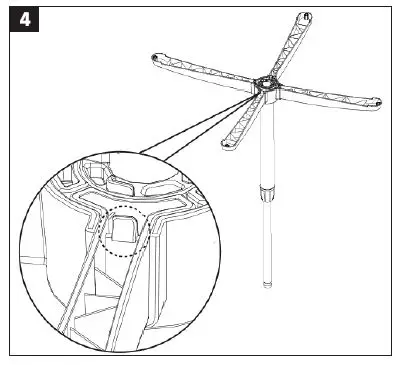 4