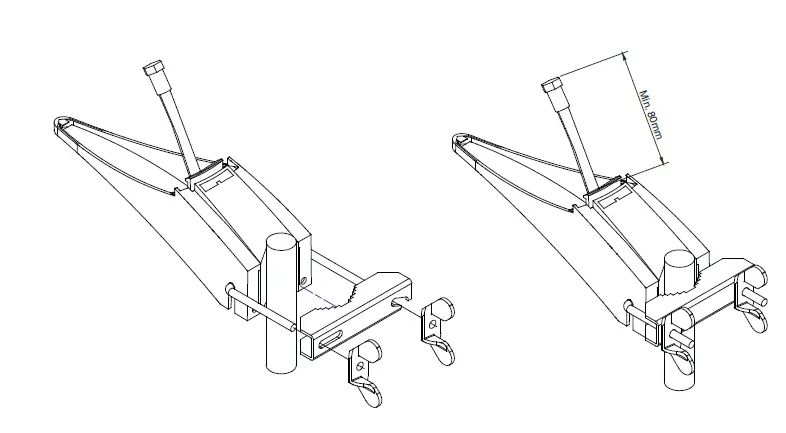 Min. 80mm