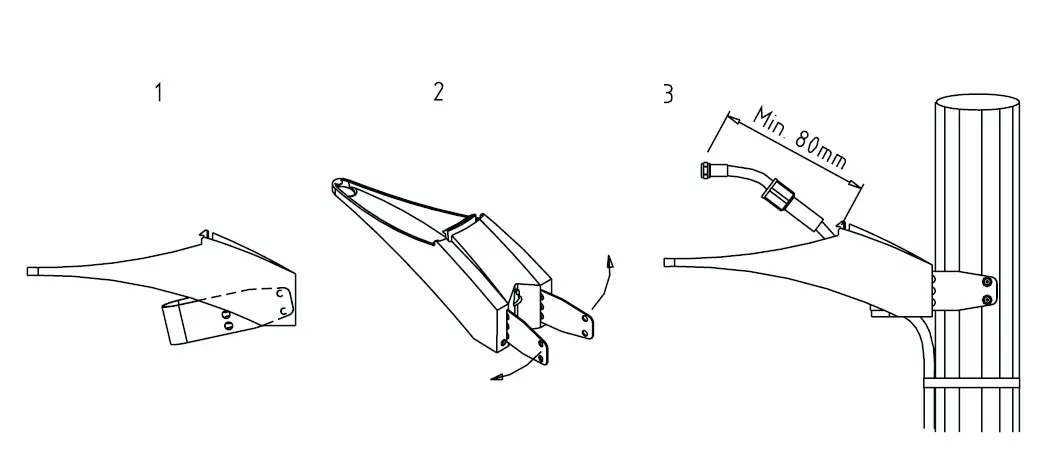 1

2

3

Min. 80mm