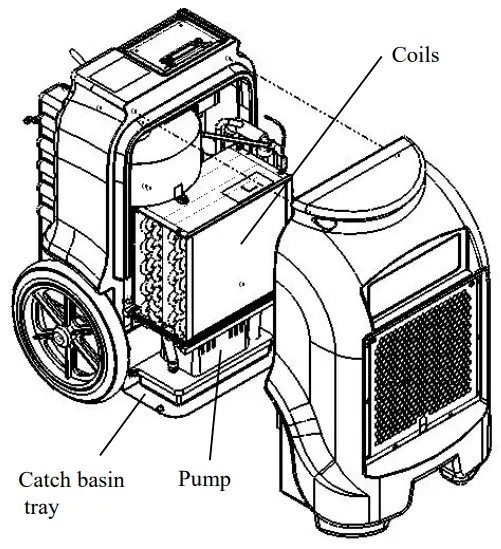 Coils

Catch basin tray

Pump