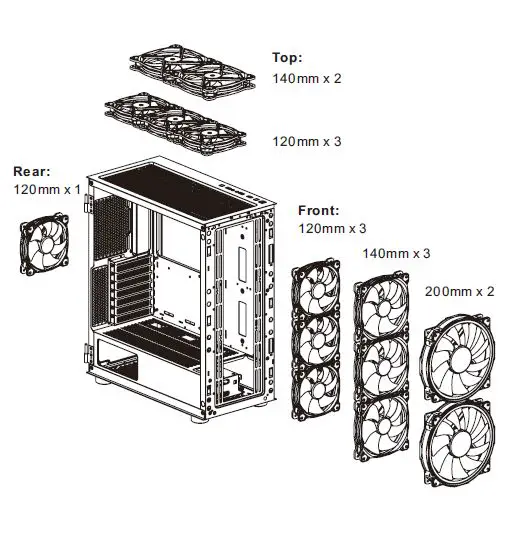 Top:
140mm x 2

120mm x 3

Rear:
120mm x 1

Front:
120mm x 3

140mm x 3

200mm x 2