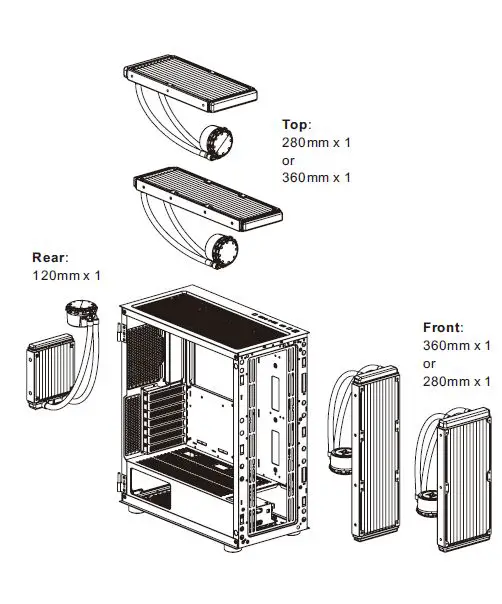 Top:
280mm x 1
or
360mm x 1

Rear:
120mm x 1

Front:
360mm x 1
or
280mm x 1