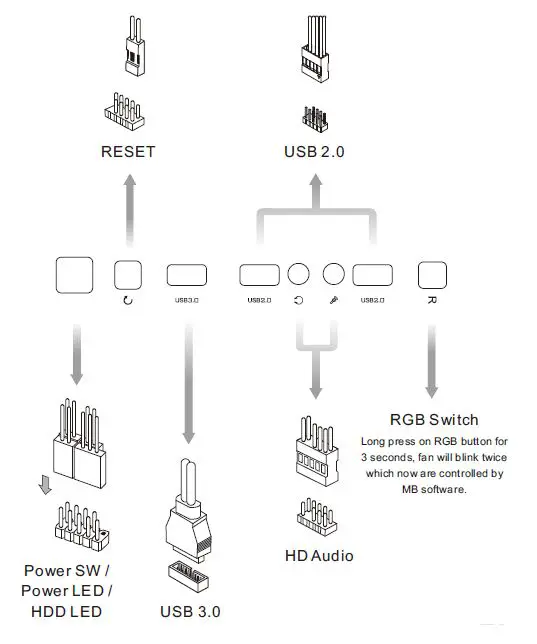 RESET

USB 2.0

USB3.0

USB2.0

USB2.0

R

RGB Switch

Long press on RGB button for 3 seconds, fan will blink twice which now are controlled by MB software.

Power SW / Power LED / HDD LED

USB 3.0

HD Audio