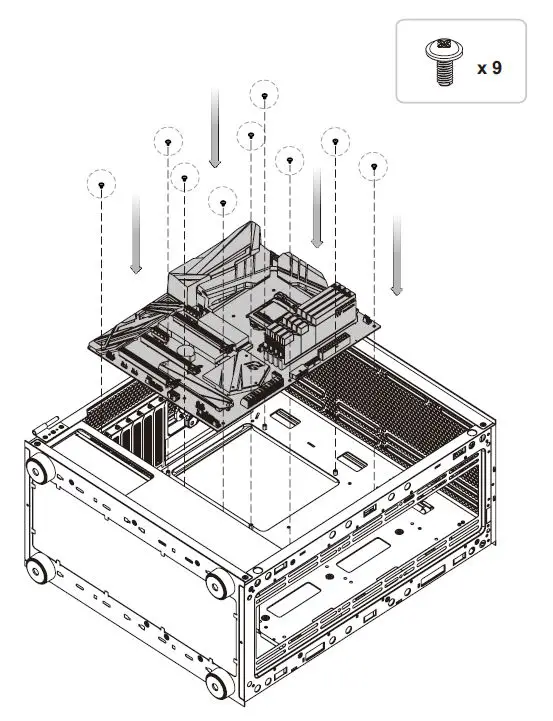 x 9