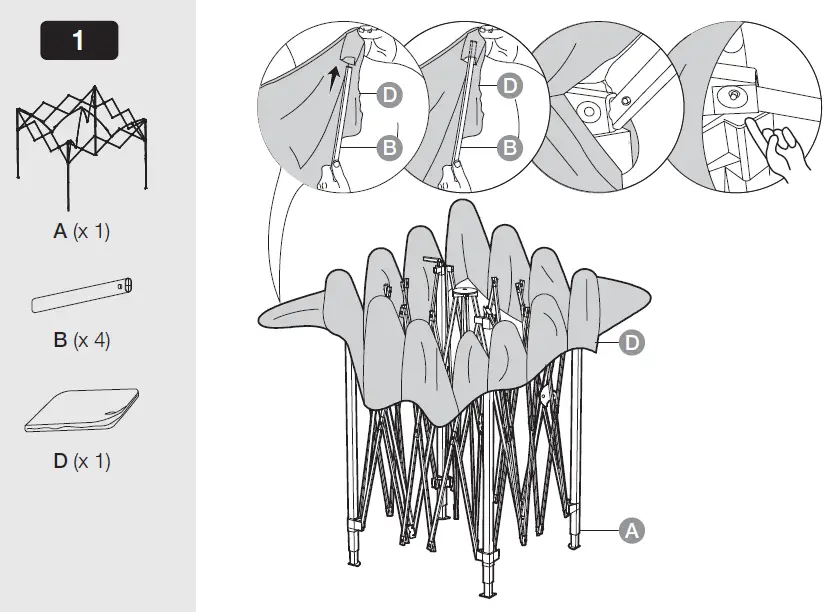 1

A (x 1)

B (x 4)

D (x 1)

D

B

D

B

D

A