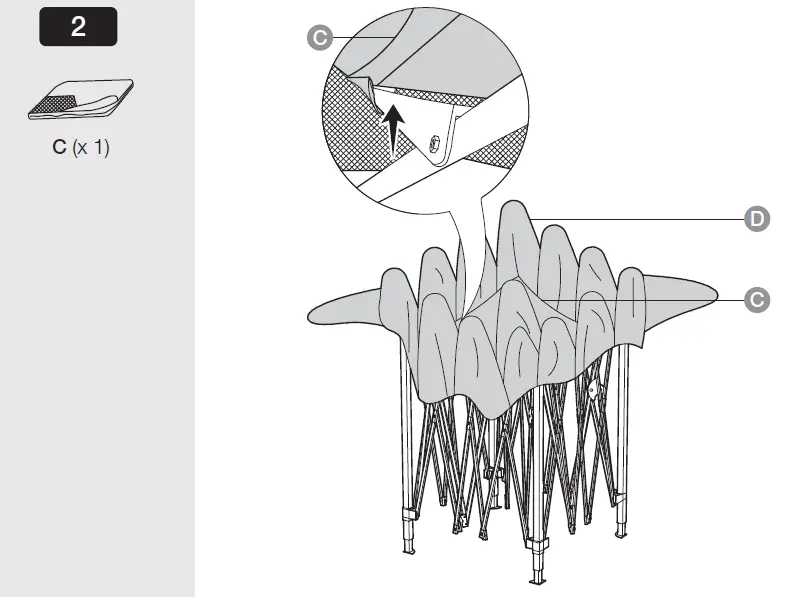 2

C (x 1)

C

D

C