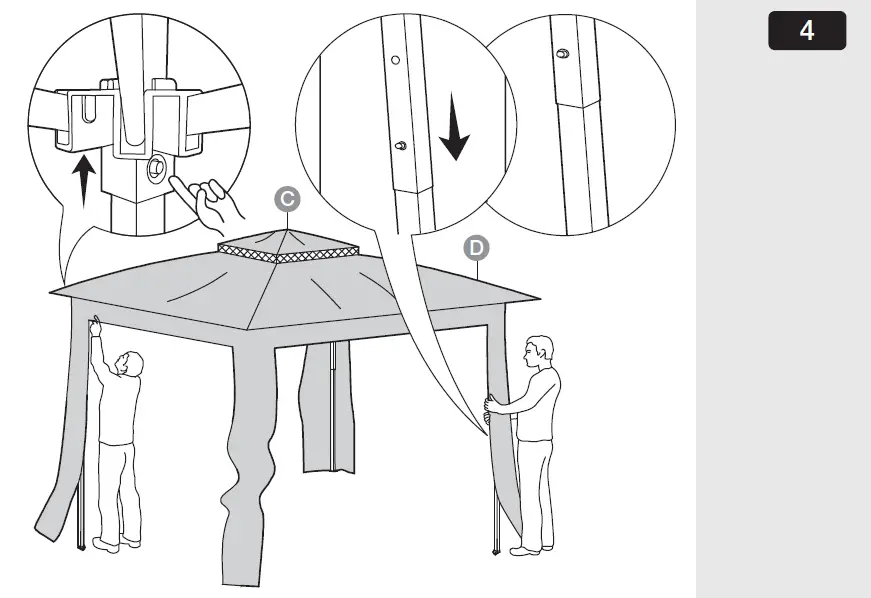 4

C

D