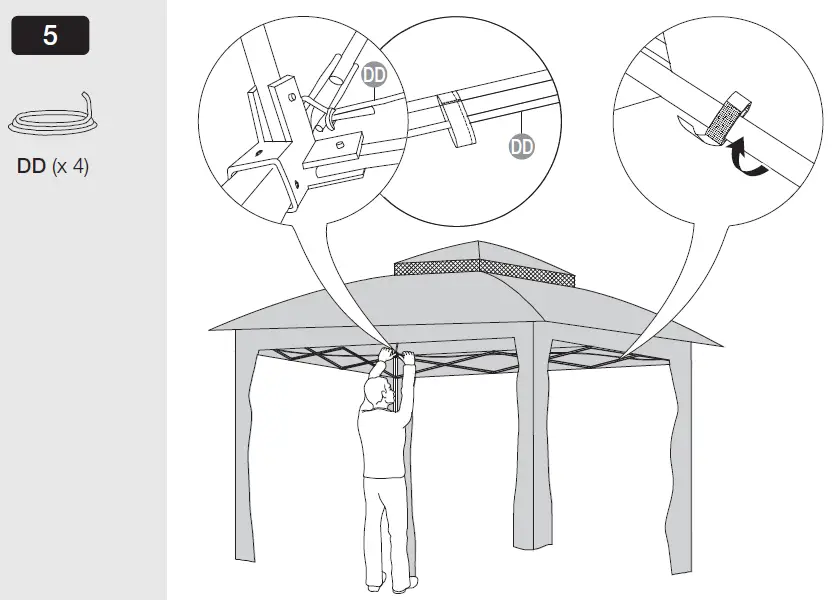 5

DD (x 4)

DD

DD