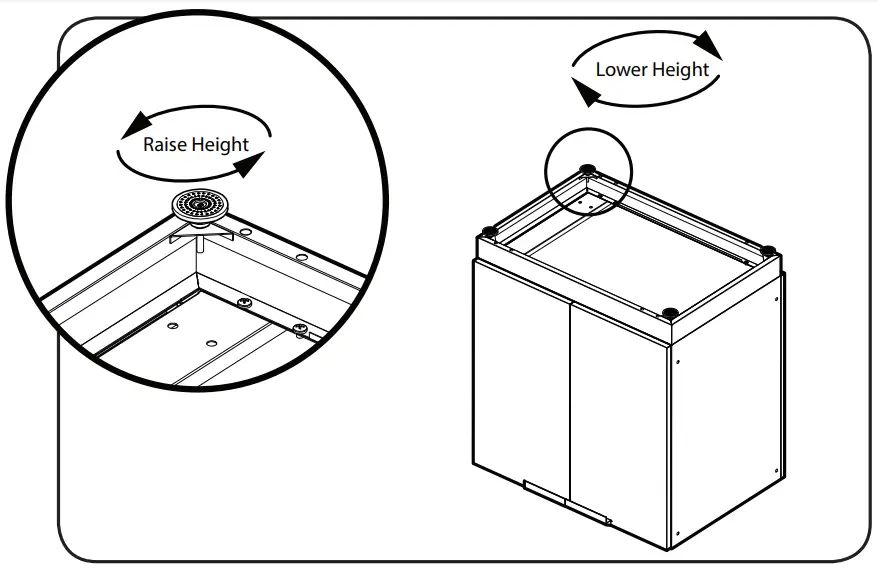 Raise Height

Lower Height