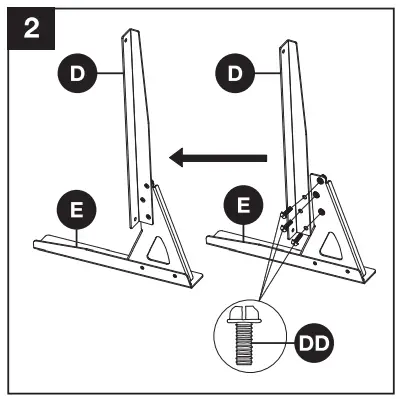 2

D

D

E

E

DD