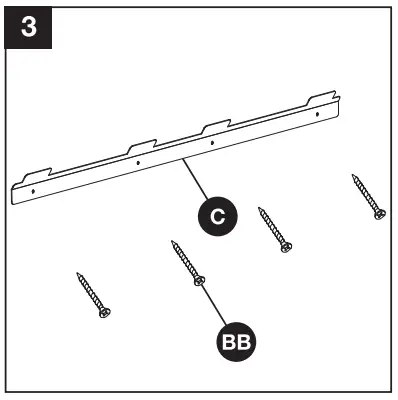 3

C

BB