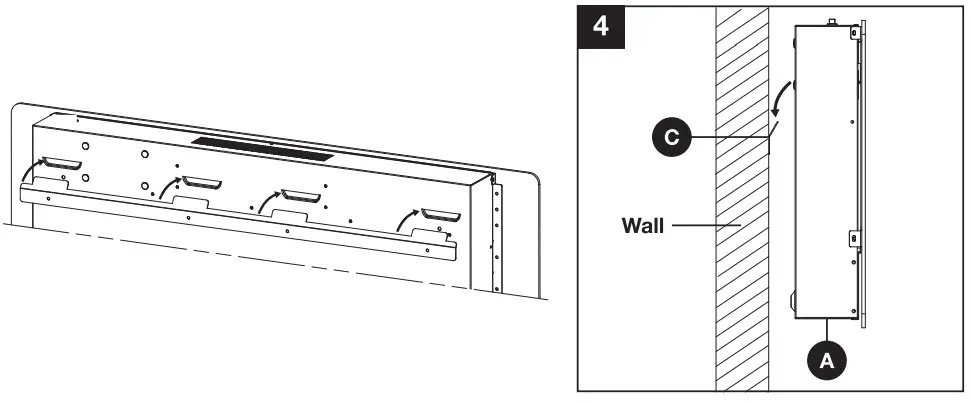 4

C

Wall

A